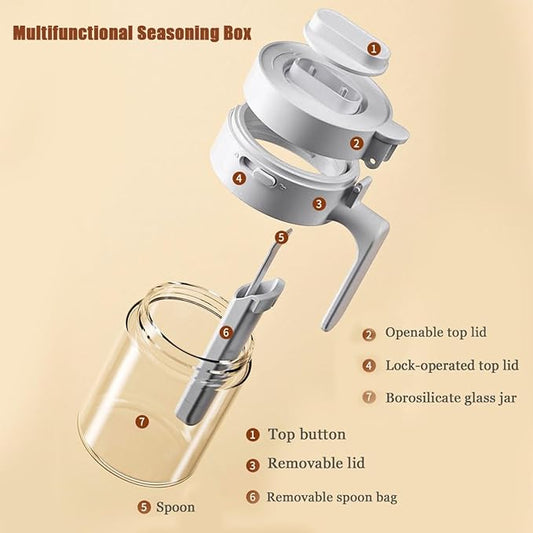 Multifunctional Seasoning Box

1

2

4

3

5

6

7

2 Openable top lid

4 Lock-operated top lid

7 Borosilicate glass jar

1 Top button

3 Removable lid

6 Removable spoon bag

5 Spoon