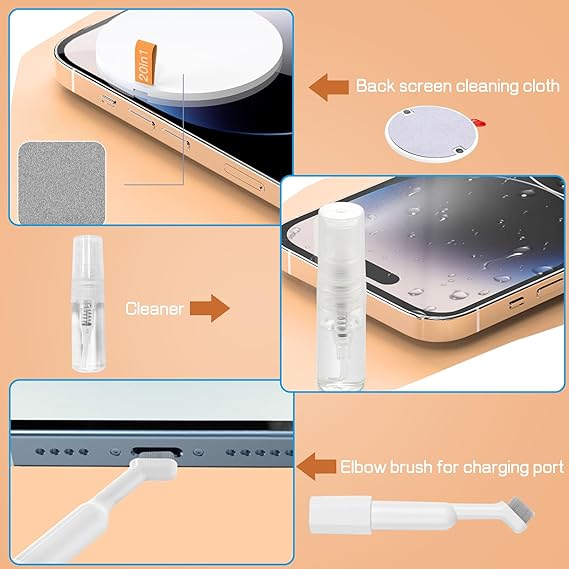 20in1

Back screen cleaning cloth

Cleaner

Elbow brush for charging port